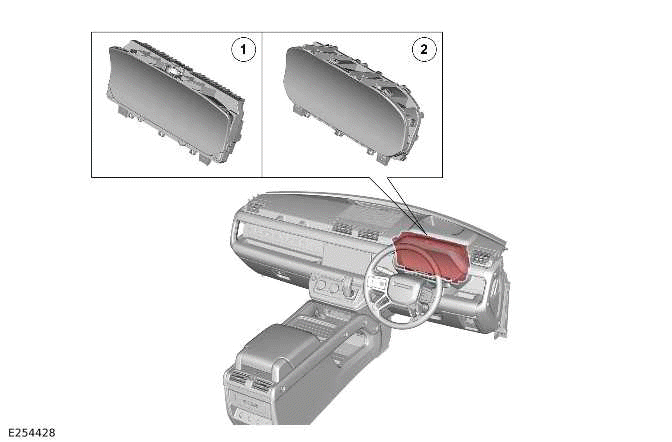 1
2
E254428